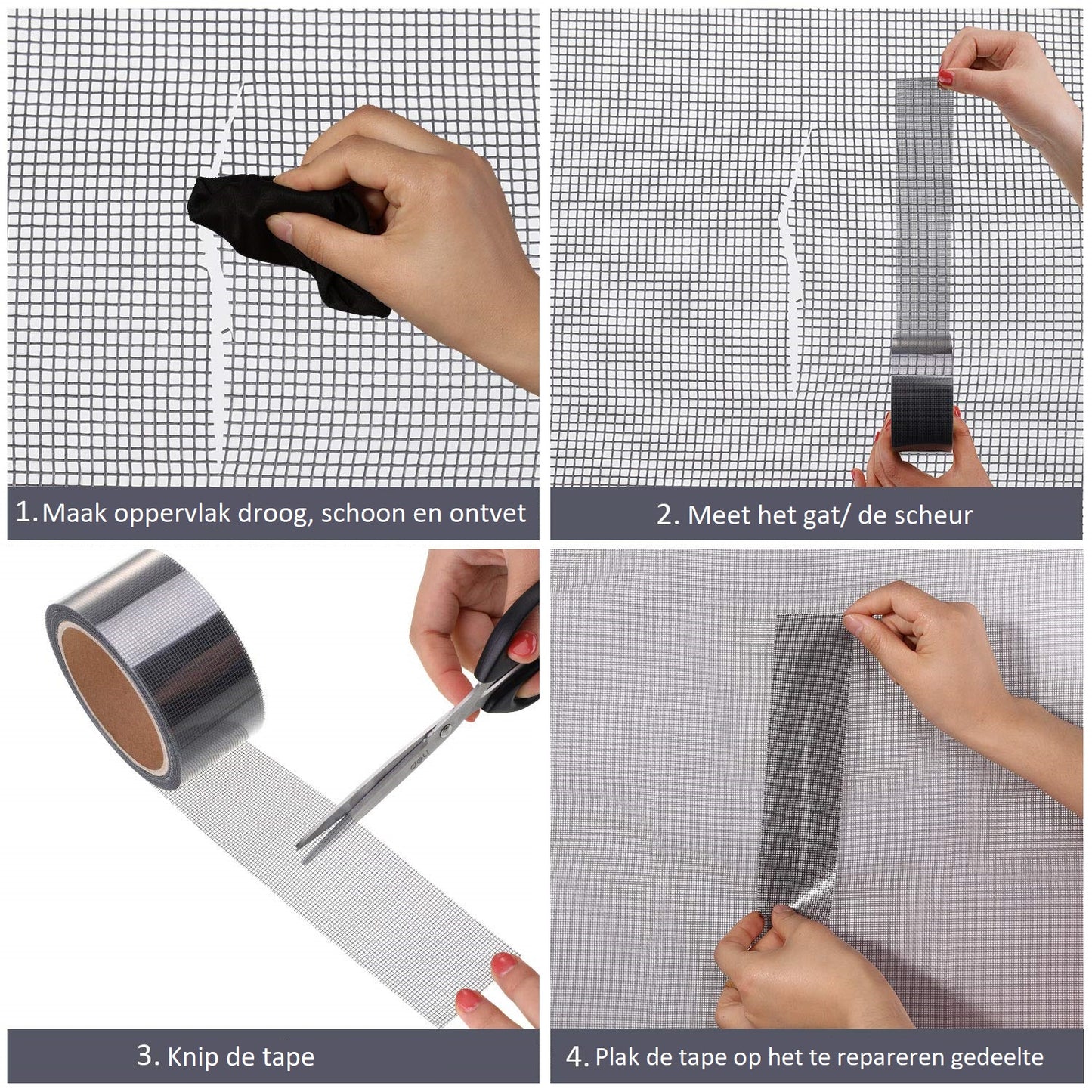 1. Maak oppervlak droog, schoon en ontvet

2. Meet het gat/ de scheur

deli

3. Knip de tape

4. Plak de tape op het te repareren gedeelte